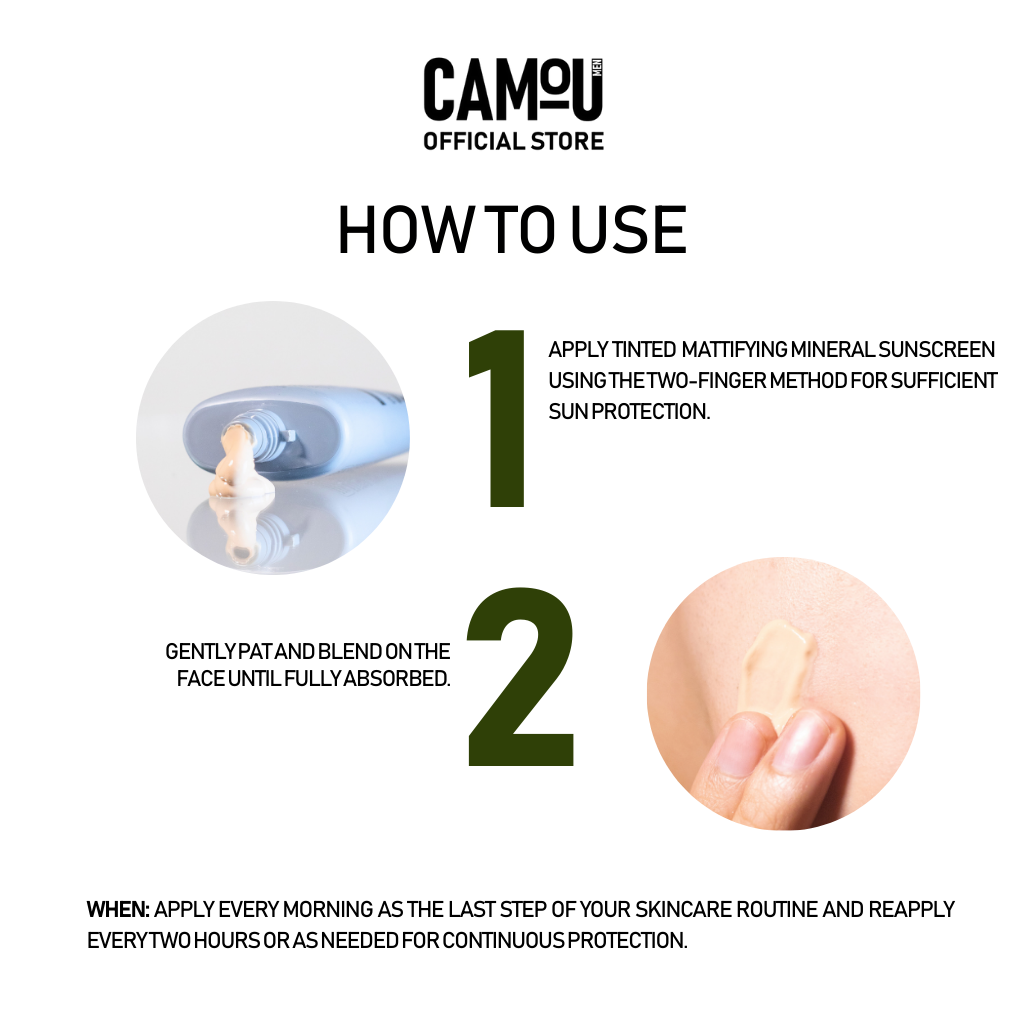 CAMOU MEN
OFFICIAL STORE

HOW TO USE

1

APPLY TINTED MATTIFYING MINERAL SUNSCREEN USING THE TWO-FINGER METHOD FOR SUFFICIENT SUN PROTECTION.

2

GENTLY PAT AND BLEND ON THE FACE UNTIL FULLY ABSORBED.

WHEN: APPLY EVERY MORNING AS THE LAST STEP OF YOUR SKINCARE ROUTINE AND REAPPLY EVERY TWO HOURS OR AS NEEDED FOR CONTINUOUS PROTECTION.